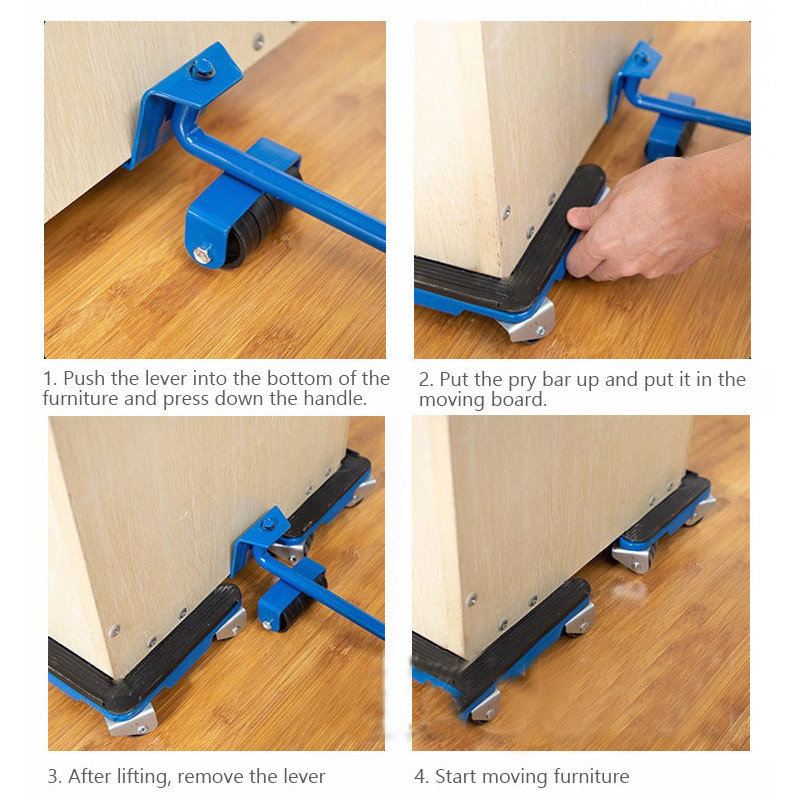 1. Push the lever into the bottom of the furniture and press down the handle.

2. Put the pry bar up and put it in the moving board.

3. After lifting, remove the lever

4. Start moving furniture